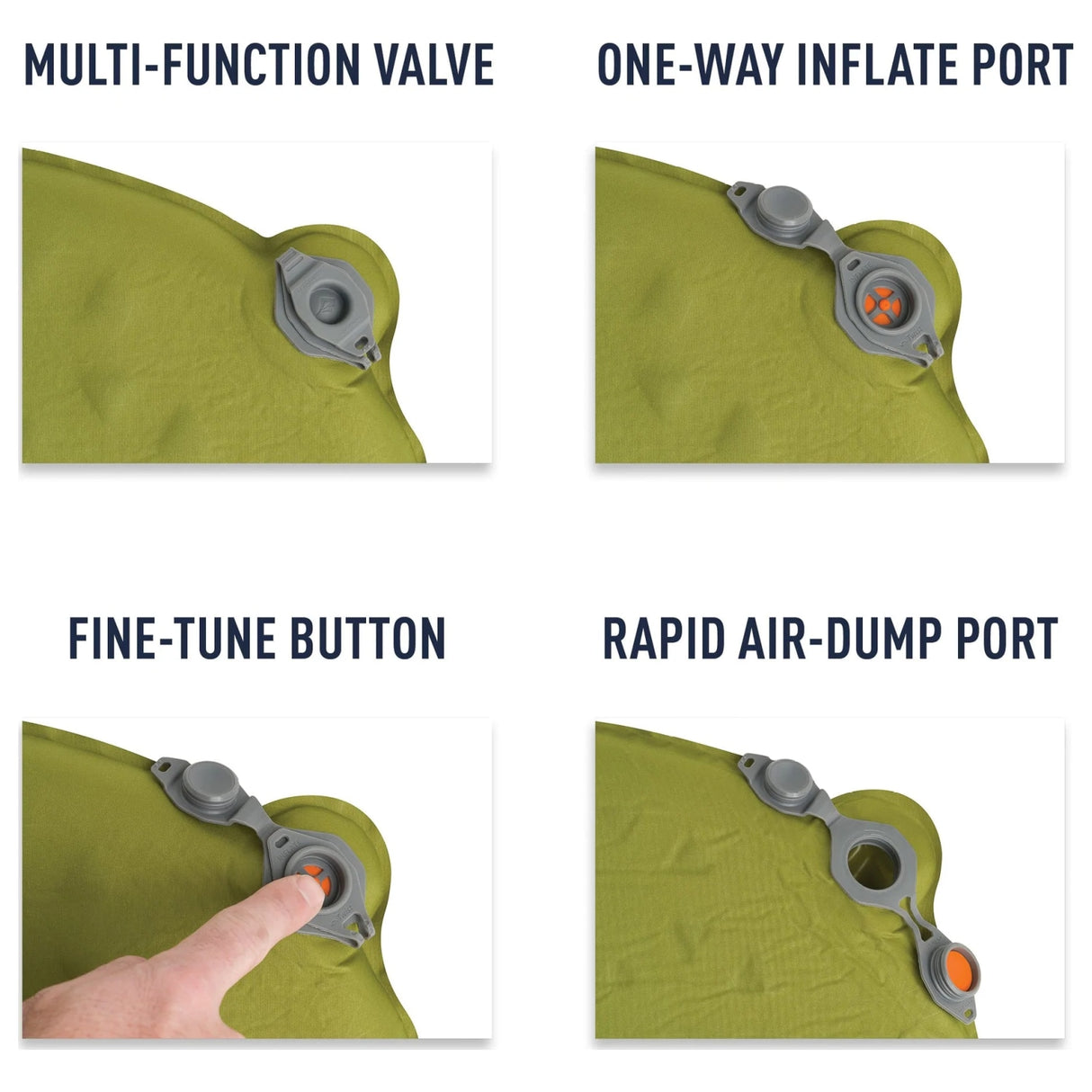 MULTI-FUNCTION VALVE

ONE-WAY INFLATE PORT

FINE-TUNE BUTTON

RAPID AIR-DUMP PORT