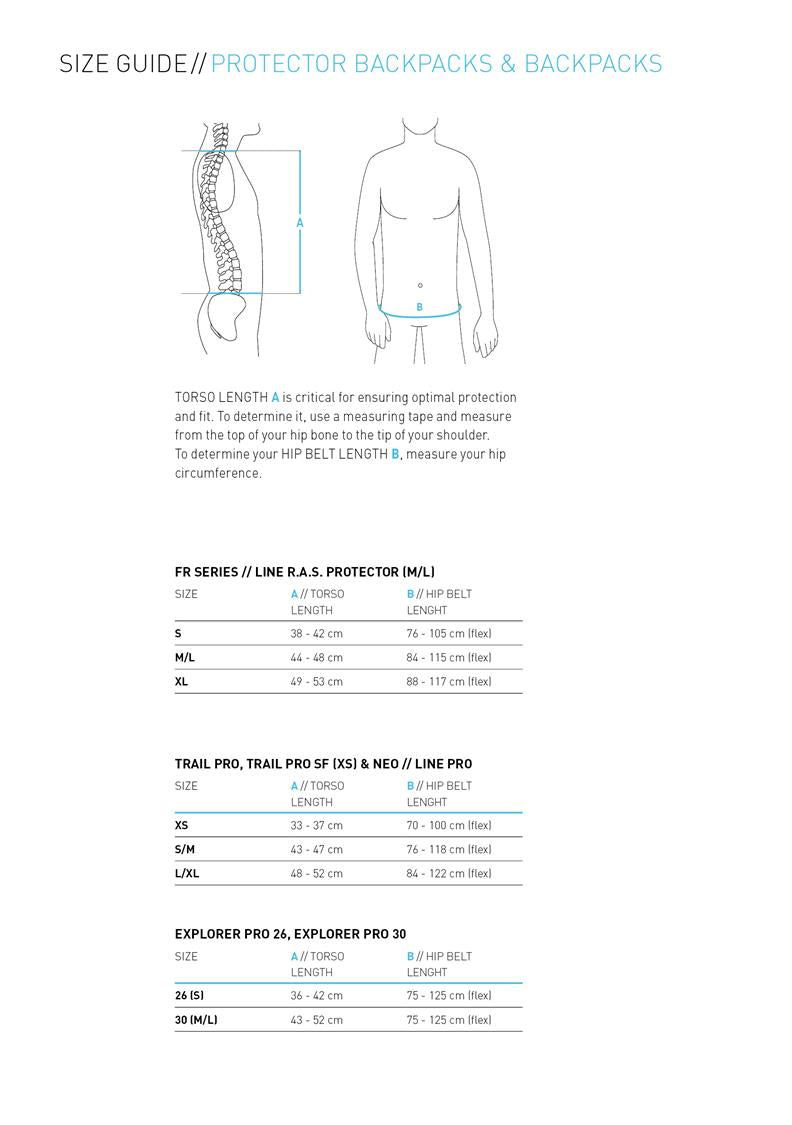 SIZE GUIDE // PROTECTOR BACKPACKS & BACKPACKS

A

B

TORSO LENGTH A is critical for ensuring optimal protection and fit. To determine it, use a measuring tape and measure from the top of your hip bone to the tip of your shoulder.
To determine your HIP BELT LENGTH B, measure your hip circumference.

FR SERIES // LINE R.A.S. PROTECTOR (M/L)

| SIZE | A // TORSO LENGTH | B // HIP BELT LENGHT |
|---|---|---|
| S | 38 - 42 cm | 76 - 105 cm (flex) |
| M/L | 44 - 48 cm | 84 - 115 cm (flex) |
| XL | 49 - 53 cm | 88 - 117 cm (flex) |

TRAIL PRO, TRAIL PRO SF (XS) & NEO // LINE PRO

| SIZE | A // TORSO LENGTH | B // HIP BELT LENGHT |
|---|---|---|
| XS | 33 - 37 cm | 70 - 100 cm (flex) |
| S/M | 43 - 47 cm | 76 - 118 cm (flex) |
| L/XL | 48 - 52 cm | 84 - 122 cm (flex) |

EXPLORER PRO 26, EXPLORER PRO 30

| SIZE | A // TORSO LENGTH | B // HIP BELT LENGHT |
|---|---|---|
| 26 (S) | 36 - 42 cm | 75 - 125 cm (flex) |
| 30 (M/L) | 43 - 52 cm | 75 - 125 cm (flex) |